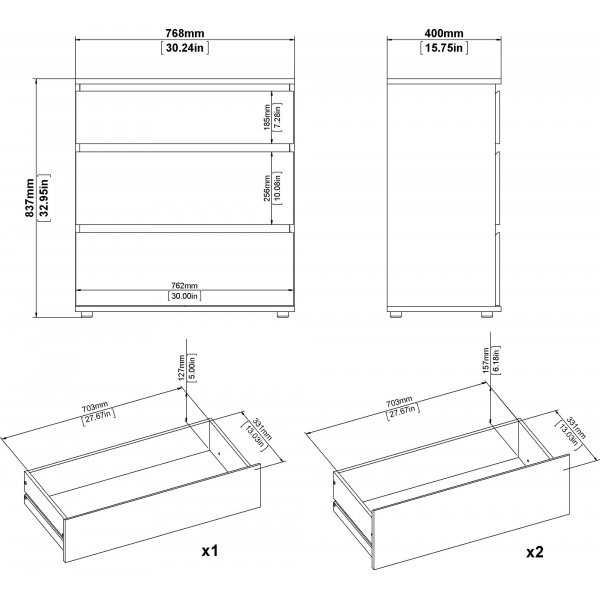 768mm
[30.24in]

400mm
[15.75in]

837mm
[32.95in]

185mm
[7.28in]

256mm
[10.08in]

762mm
[30.00in]

127mm
[5.00in]

703mm
[27.67in]

331mm
[13.03in]

x1

157mm
[6.18in]

703mm
[27.67in]

331mm
[13.03in]

x2