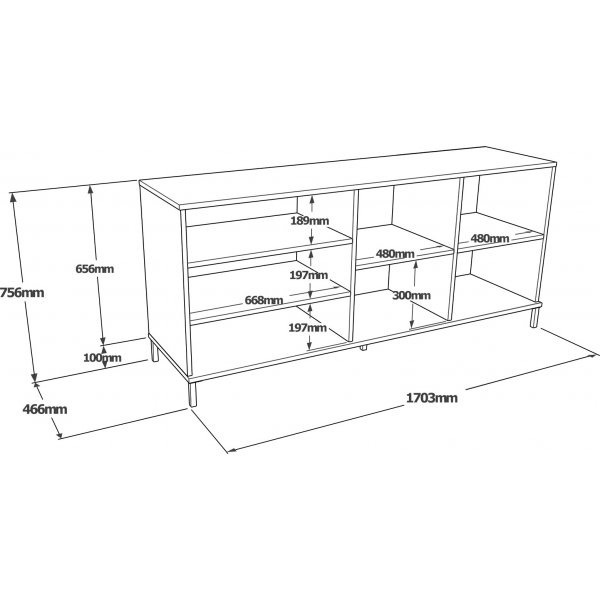 189mm
480mm
480mm
656mm
197mm
756mm
668mm
300mm
197mm
100mm
466mm
1703mm