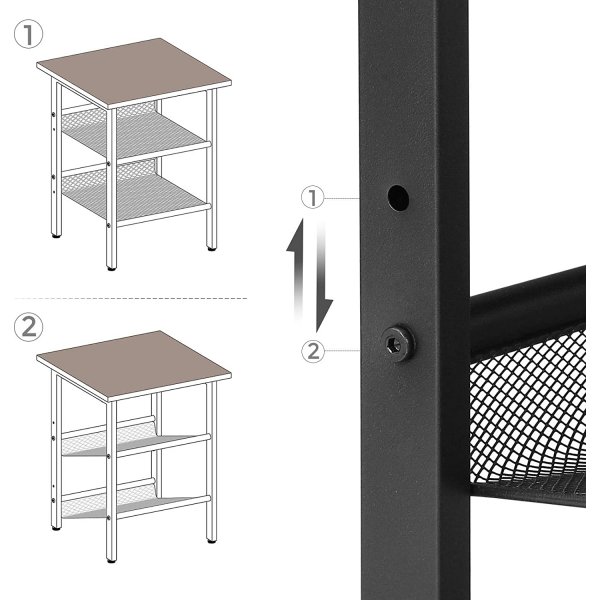 1

2

1

2