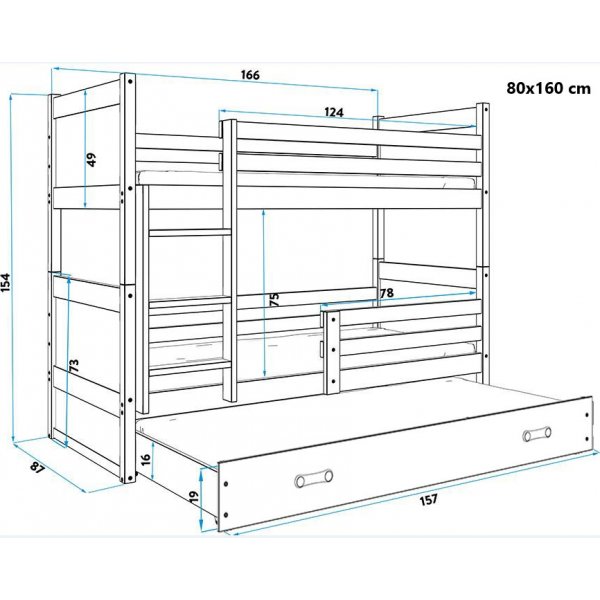 166
80x160 cm
124
49
154
75
78
73
87
16
19
157