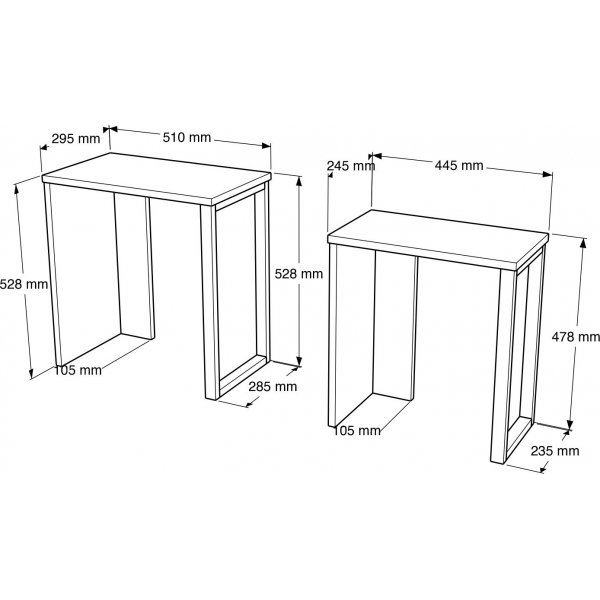 295 mm
510 mm
528 mm
528 mm
105 mm
285 mm
245 mm
445 mm
478 mm
105 mm
235 mm