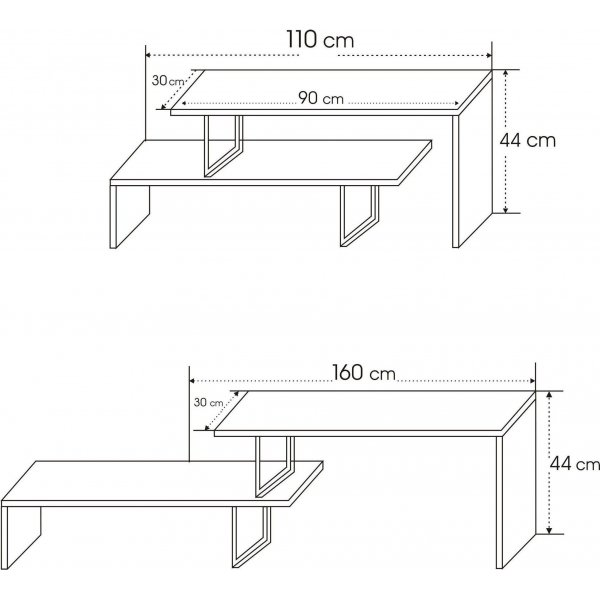 110 cm
30 cm
90 cm
44 cm

160 cm
30 cm
44 cm