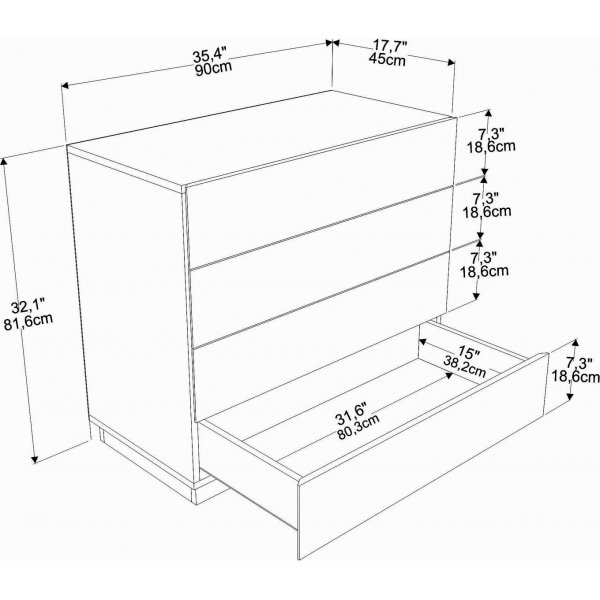 35,4"
90cm

17,7"
45cm

7,3"
18,6cm

7,3"
18,6cm

7,3"
18,6cm

32,1"
81,6cm

15"
38,2cm

7,3"
18,6cm

31,6"
80,3cm