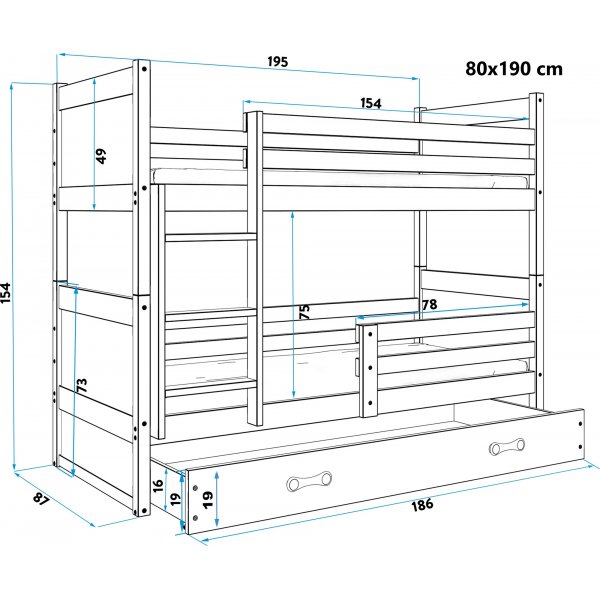 195
80x190 cm
154
49
154
75
78
73
87
16
19
19
186