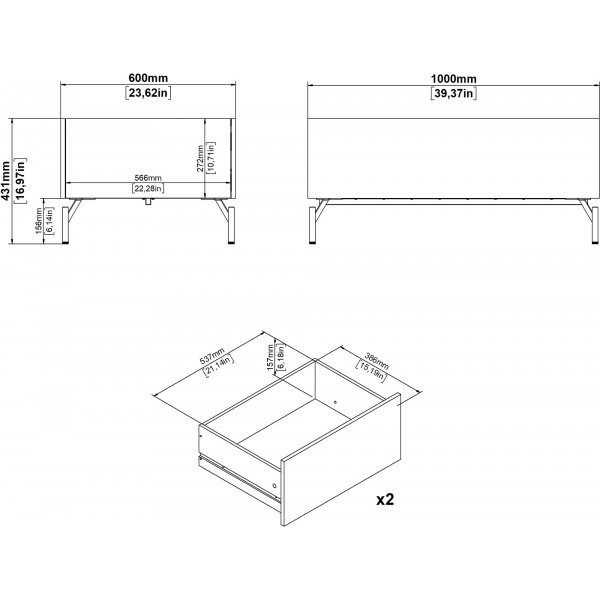 600mm
[23,62in]

1000mm
[39,37in]

431mm
[16,97in]

272mm
[10,71in]

566mm
[22,28in]

156mm
[6,14in]

537mm
[21,14in]

157mm
[6,18in]

386mm
[15,19in]

x2