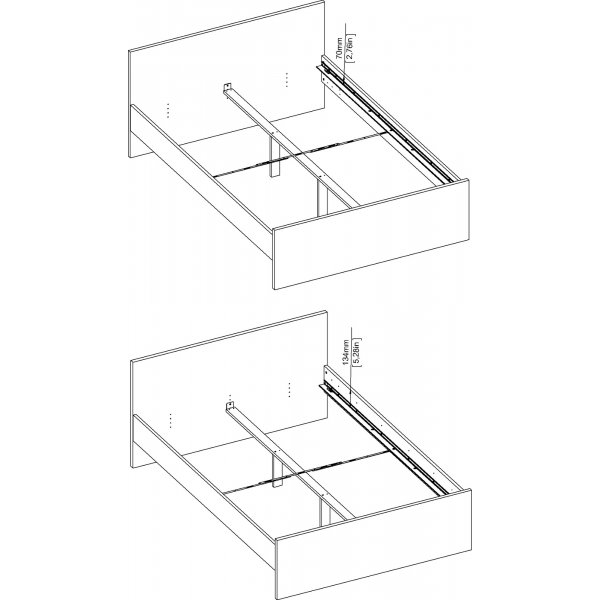 70mm
[2,76in]

134mm
[5,28in]