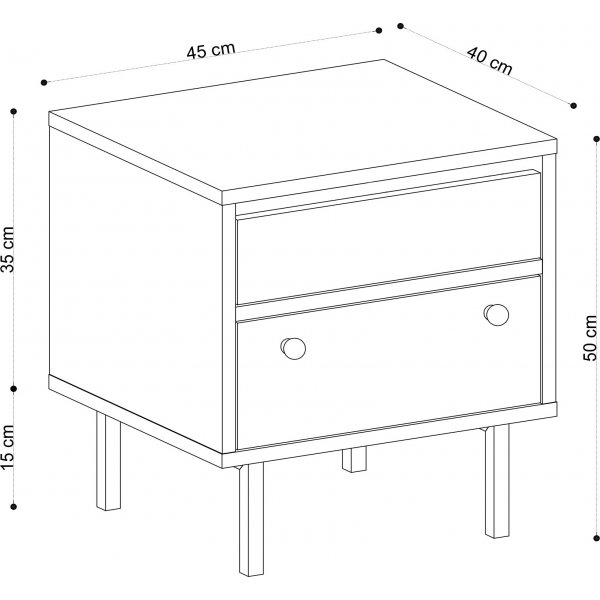 45 cm

40 cm

35 cm

15 cm

50 cm