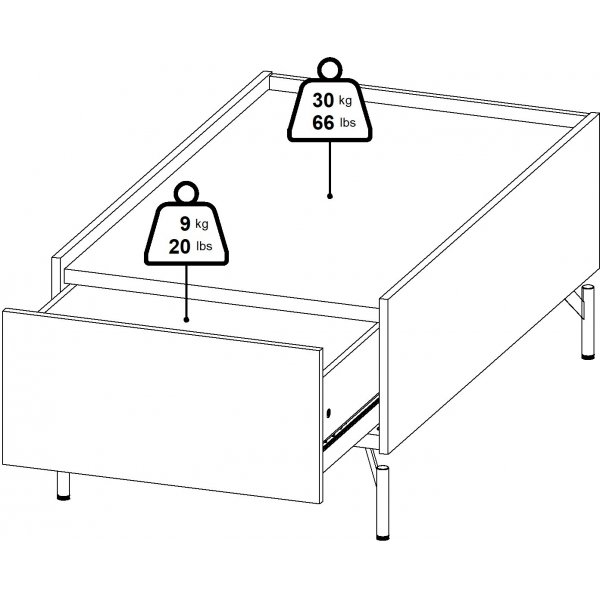 30 kg
66 lbs

9 kg
20 lbs