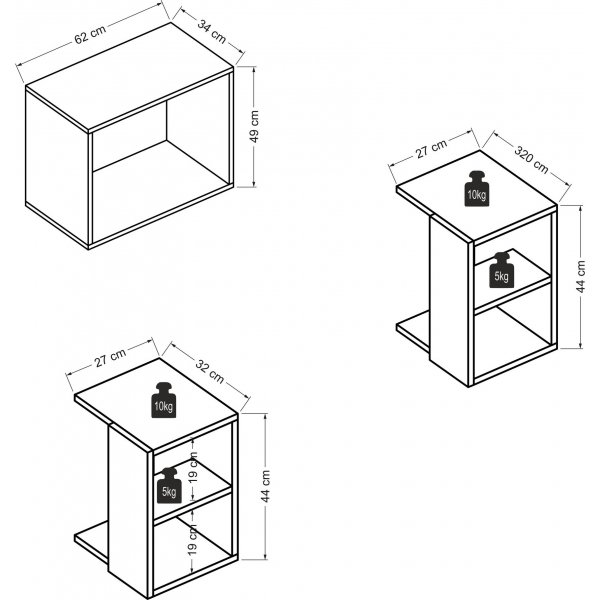 62 cm
34 cm
49 cm

27 cm
320 cm
10kg
5kg
44 cm

27 cm
32 cm
10kg
19 cm
5kg
19 cm
44 cm