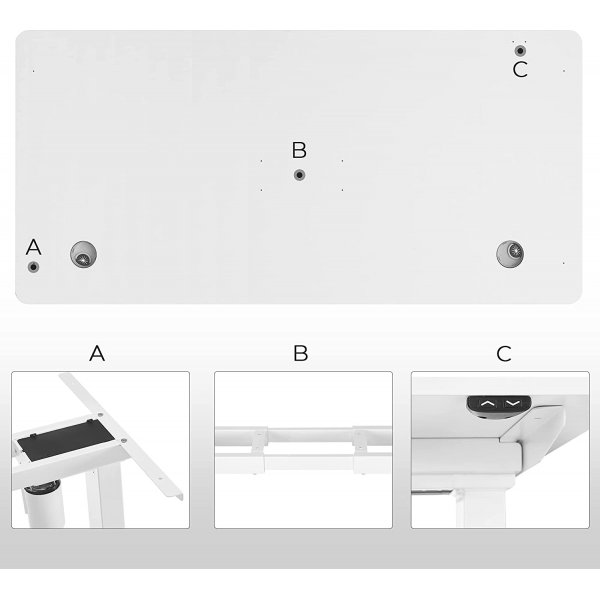 C

B

A

A

B

C