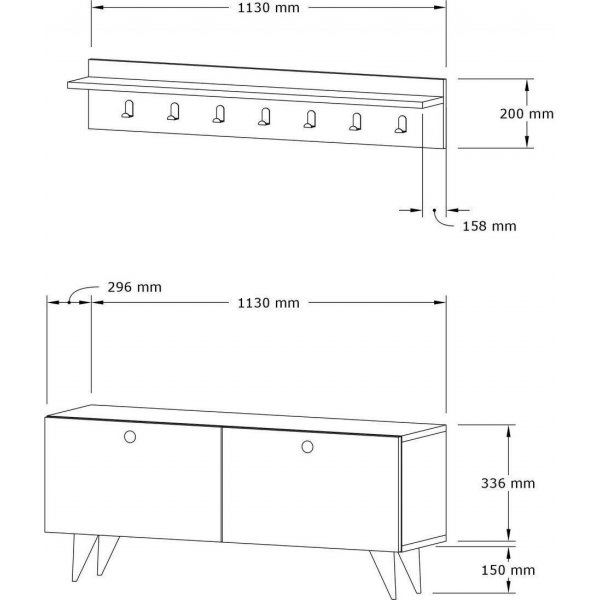 1130 mm

200 mm

158 mm

296 mm

1130 mm

336 mm

150 mm