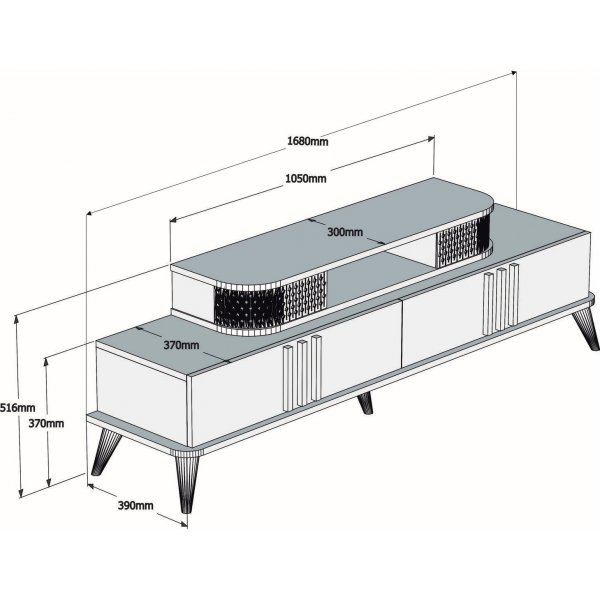 1680mm
1050mm
300mm
370mm
516mm
370mm
390mm