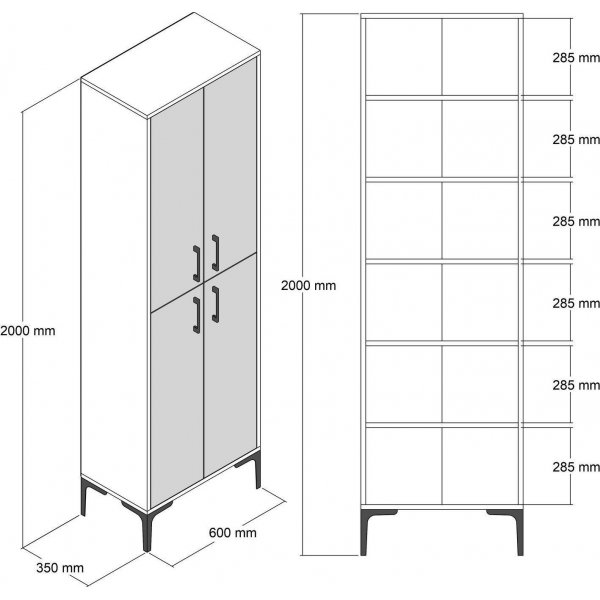 2000 mm

350 mm

600 mm

2000 mm

285 mm

285 mm

285 mm

285 mm

285 mm

285 mm