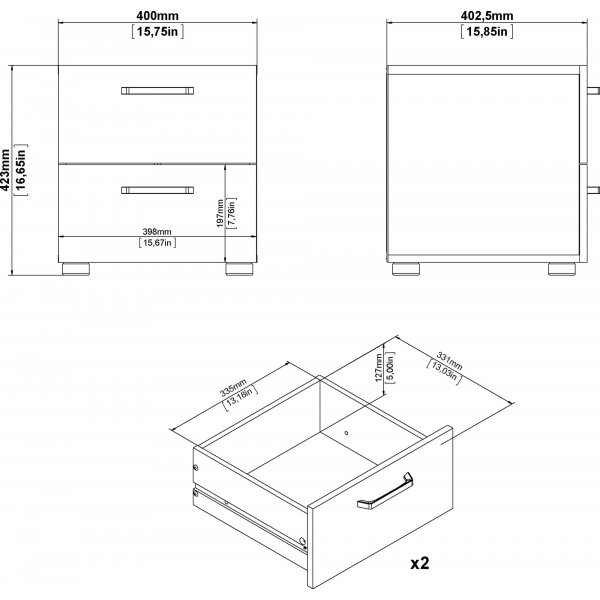 400mm
[15,75in]

402,5mm
[15,85in]

423mm
[16,65in]

197mm
[7,76in]

398mm
[15,67in]

335mm
[13,18in]

127mm
[5,00in]

331mm
[13,03in]

x2