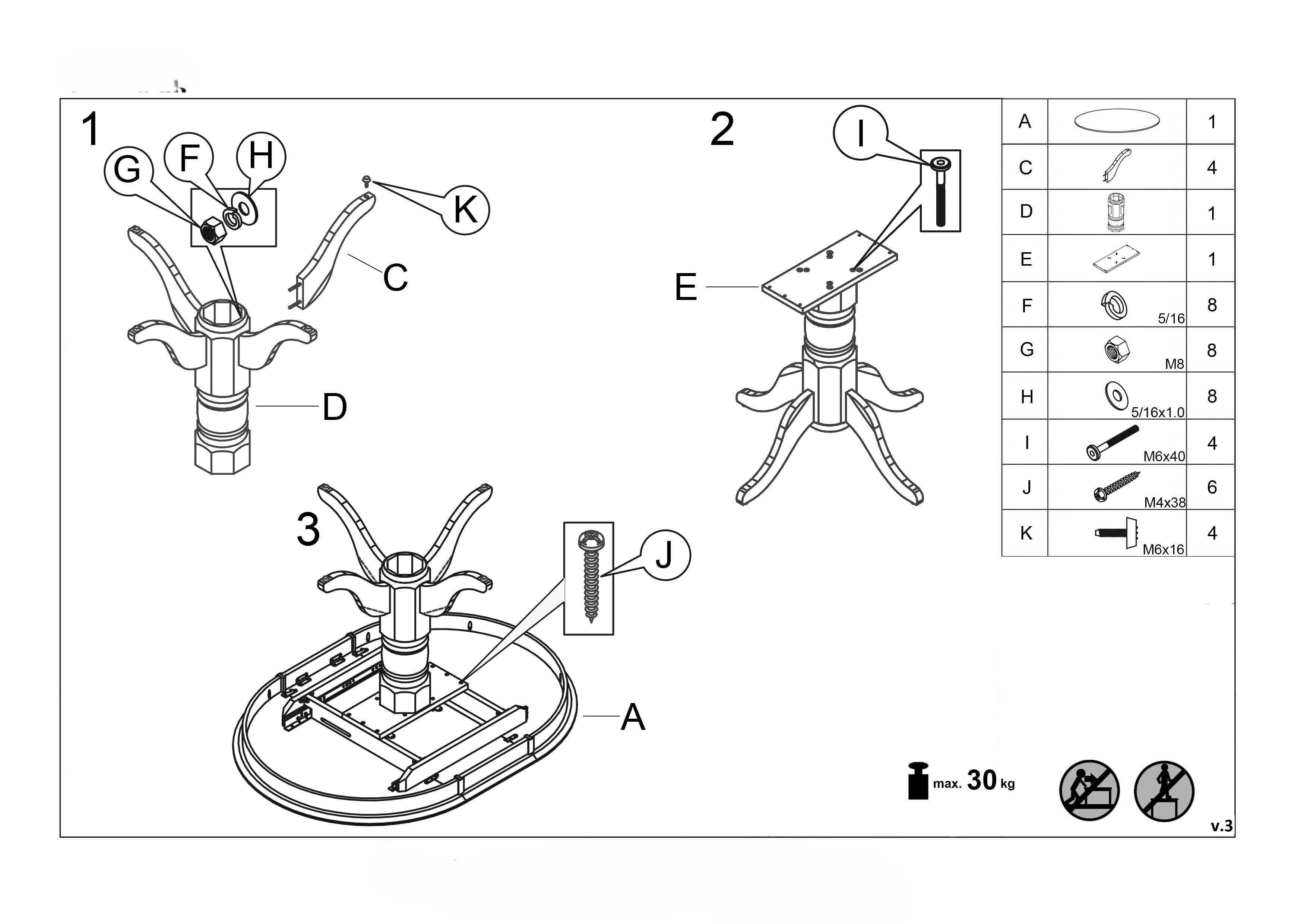 1

G F H

K

C

D

2

I

E

3

J

A

| A |  | 1 |
|---|---|---|
| C |  | 4 |
| D |  | 1 |
| E |  | 1 |
| F | 5/16 | 8 |
| G | M8 | 8 |
| H | 5/16x1.0 | 8 |
| I | M6x40 | 4 |
| J | M4x38 | 6 |
| K | M6x16 | 4 |

max. 30 kg

v.3