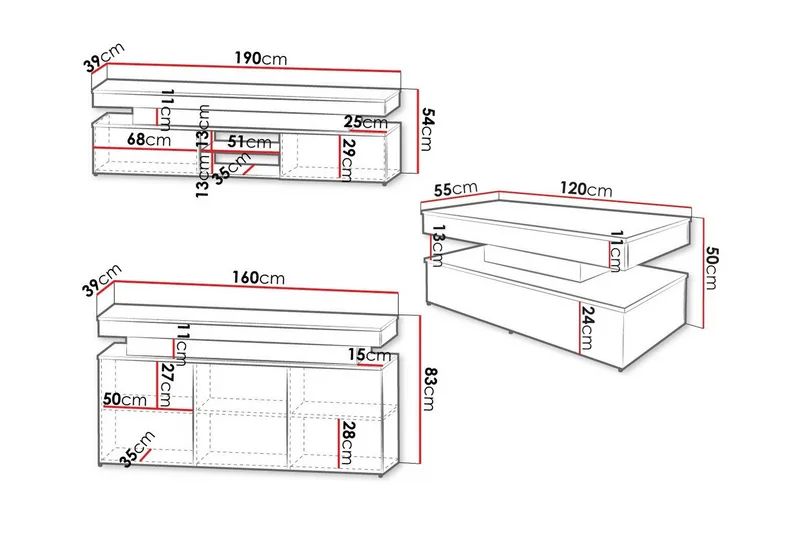 39cm
190cm
11cm
13cm
25cm
54cm
68cm
51cm
29cm
13cm
35cm

55cm
120cm
13cm
11cm
50cm
24cm

39cm
160cm
11cm
15cm
27cm
83cm
50cm
28cm
35cm